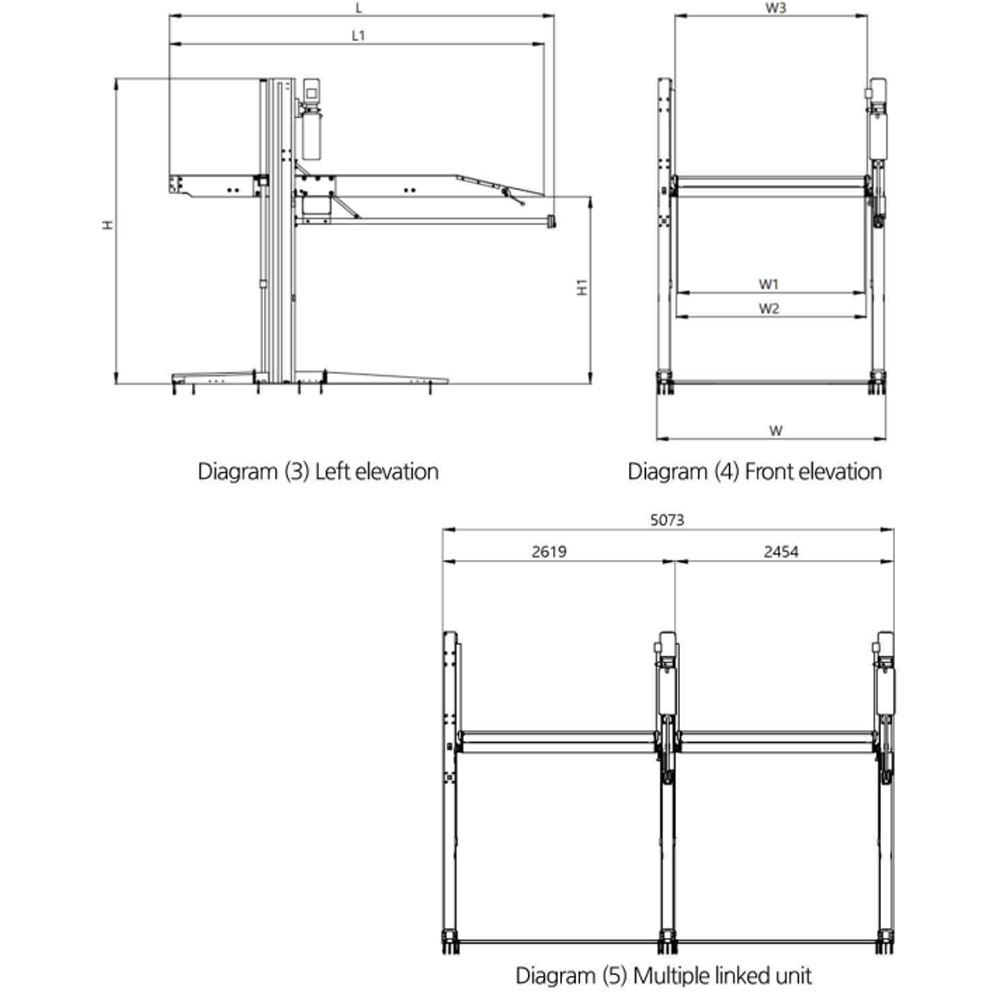 L

L1

H

H1

Diagram (3) Left elevation

W3

W1

W2

W

Diagram (4) Front elevation

5073

2619

2454

Diagram (5) Multiple linked unit